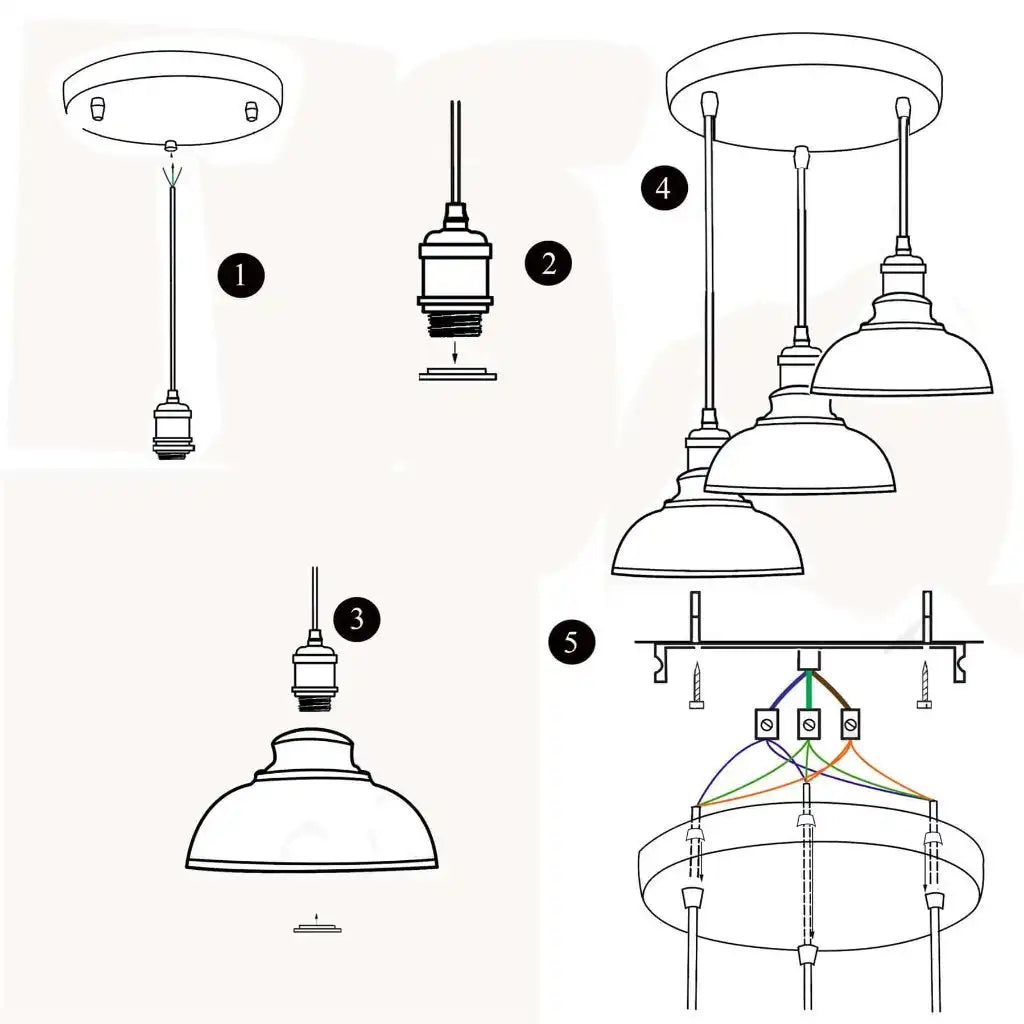 1

2

4

3

5